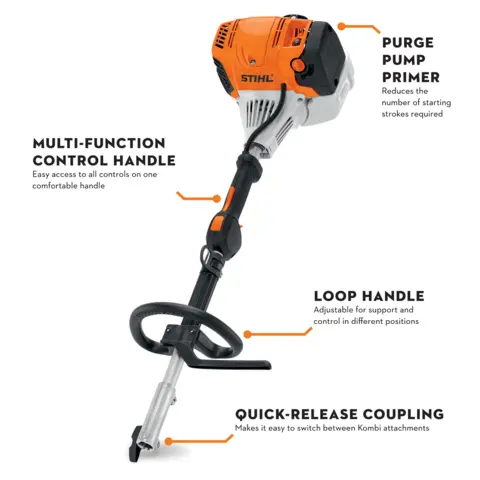 STIHL

PURGE PUMP PRIMER
Reduces the number of starting strokes required

MULTI-FUNCTION CONTROL HANDLE
Easy access to all controls on one comfortable handle

LOOP HANDLE
Adjustable for support and control in different positions

QUICK-RELEASE COUPLING
Makes it easy to switch between Kombi attachments