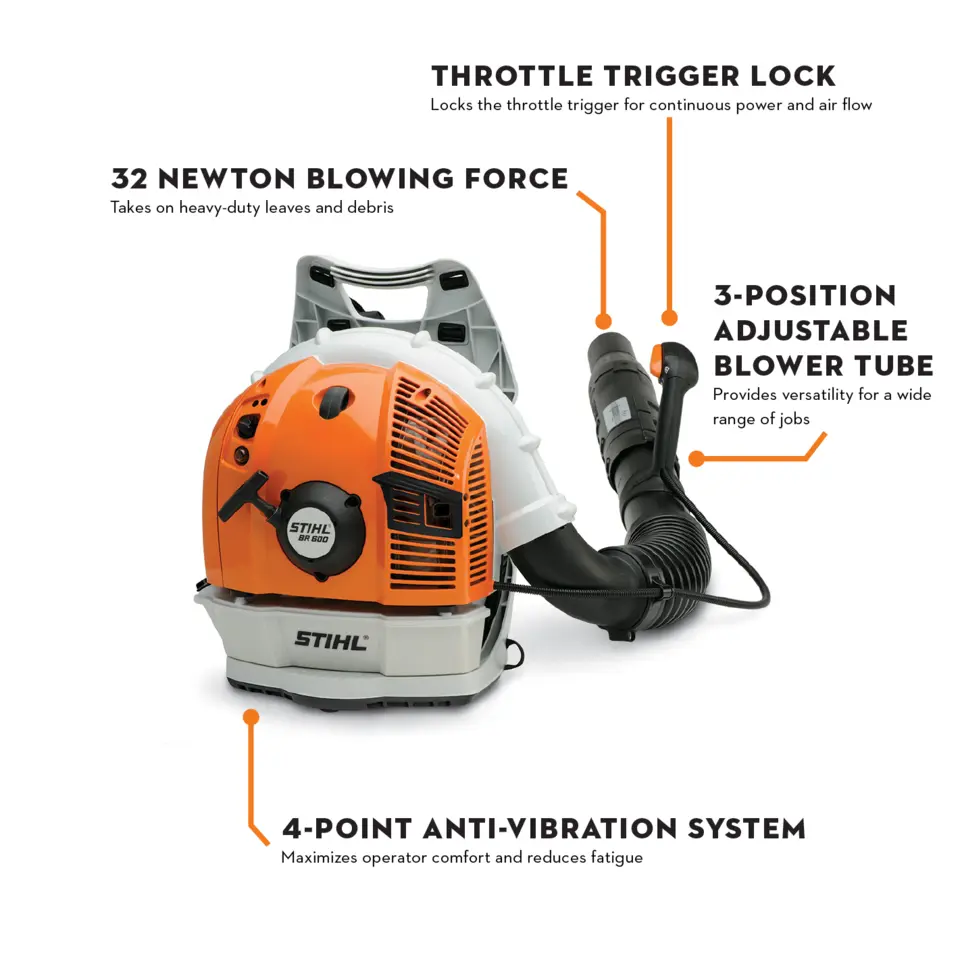 THROTTLE TRIGGER LOCK
Locks the throttle trigger for continuous power and air flow

32 NEWTON BLOWING FORCE
Takes on heavy-duty leaves and debris

3-POSITION ADJUSTABLE BLOWER TUBE
Provides versatility for a wide range of jobs

STIHL
BR 600

STIHL

4-POINT ANTI-VIBRATION SYSTEM
Maximizes operator comfort and reduces fatigue